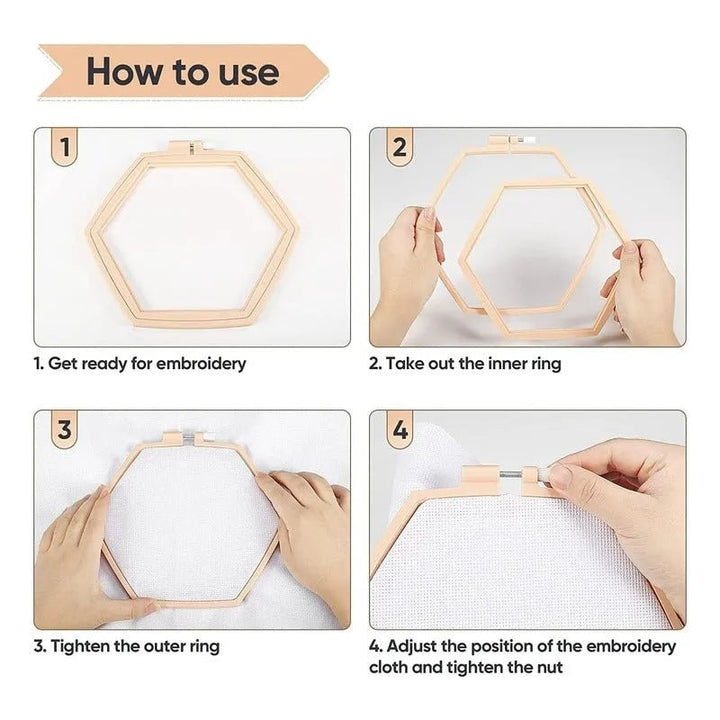 How to use

1

1. Get ready for embroidery

2

2. Take out the inner ring

3

3. Tighten the outer ring

4

4. Adjust the position of the embroidery cloth and tighten the nut