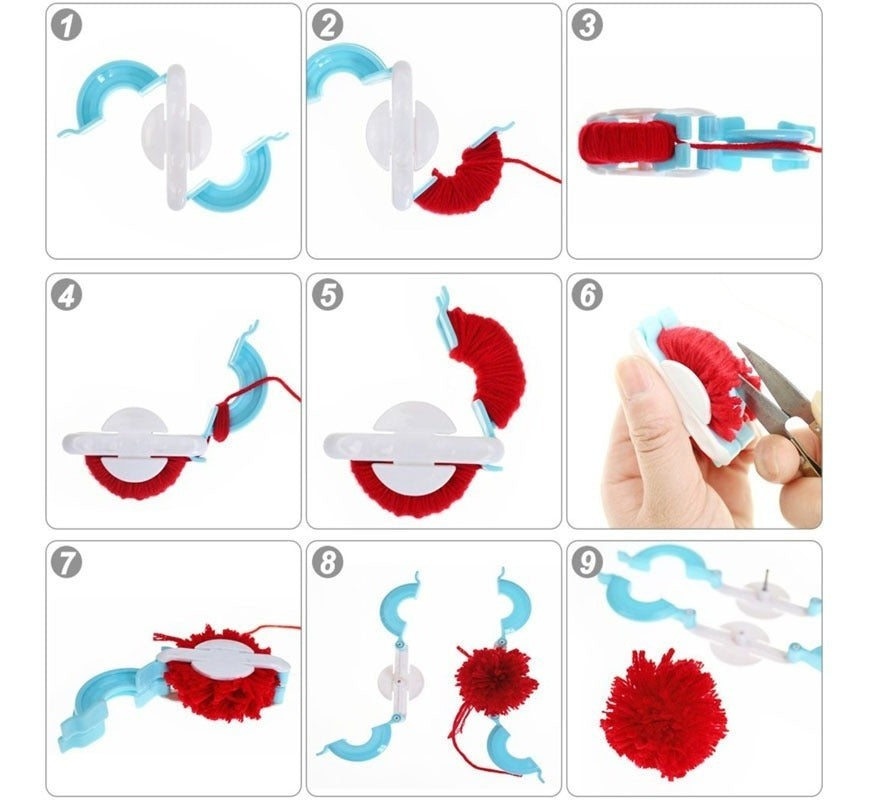 1
2
3
4
5
6
7
8
9