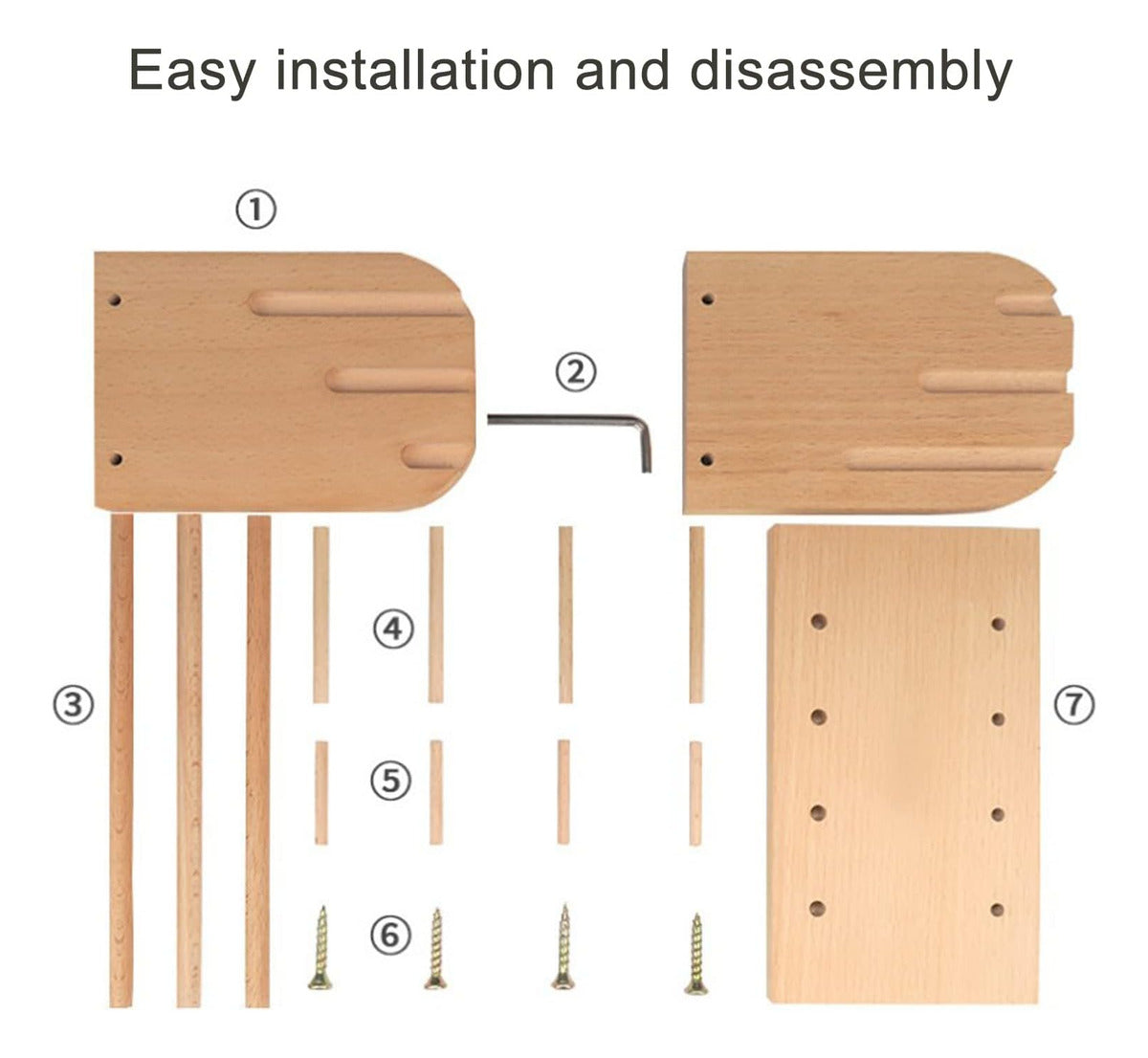 Easy installation and disassembly

①

②

③

④

⑤

⑥

⑦