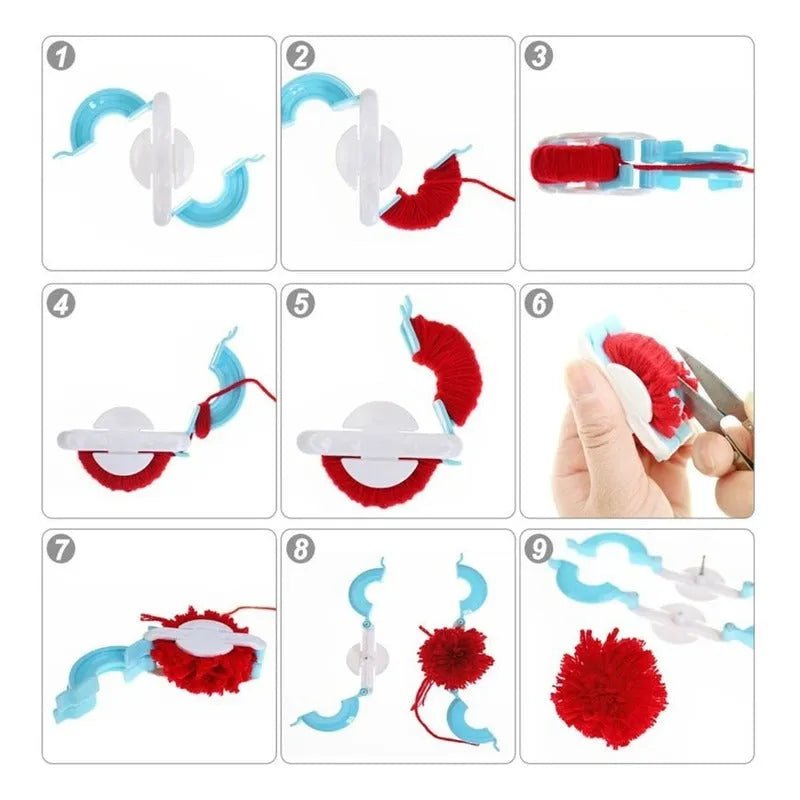 1
2
3
4
5
6
7
8
9