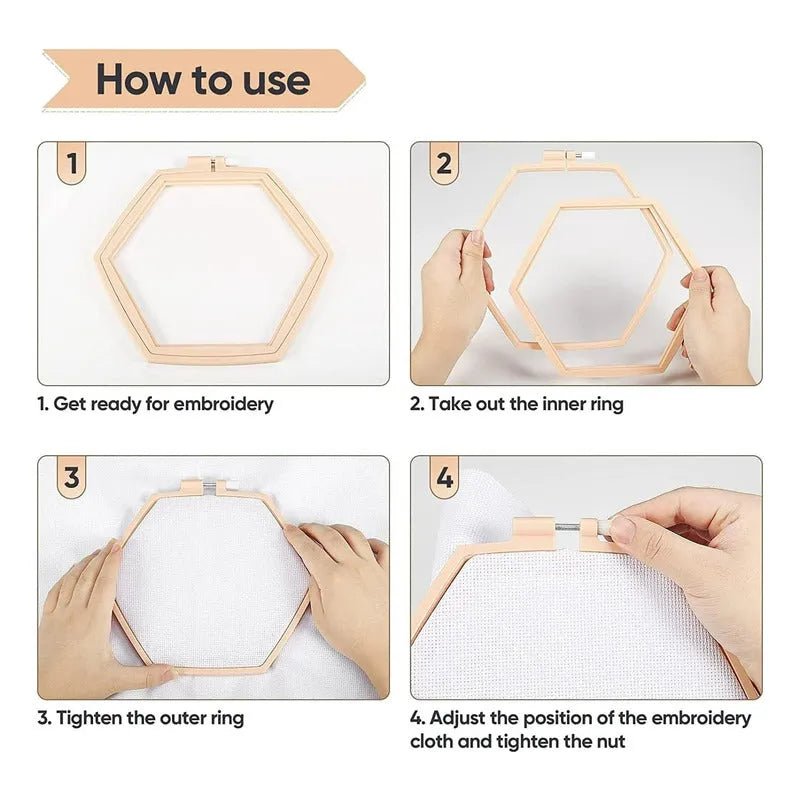 How to use

1

1. Get ready for embroidery

2

2. Take out the inner ring

3

3. Tighten the outer ring

4

4. Adjust the position of the embroidery cloth and tighten the nut