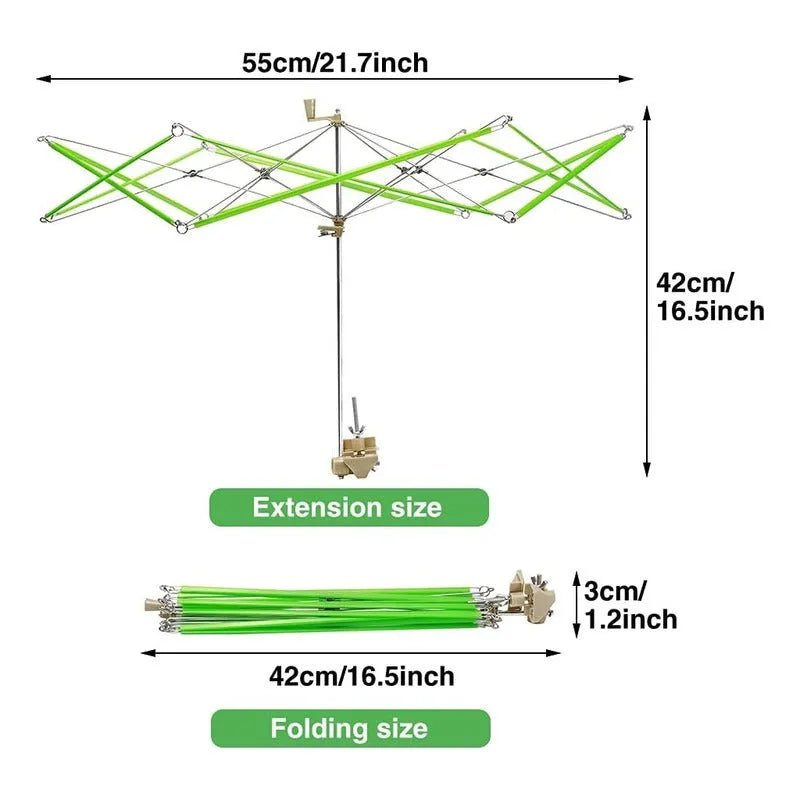 55cm/21.7inch

42cm/
16.5inch

Extension size

3cm/
1.2inch

42cm/16.5inch

Folding size